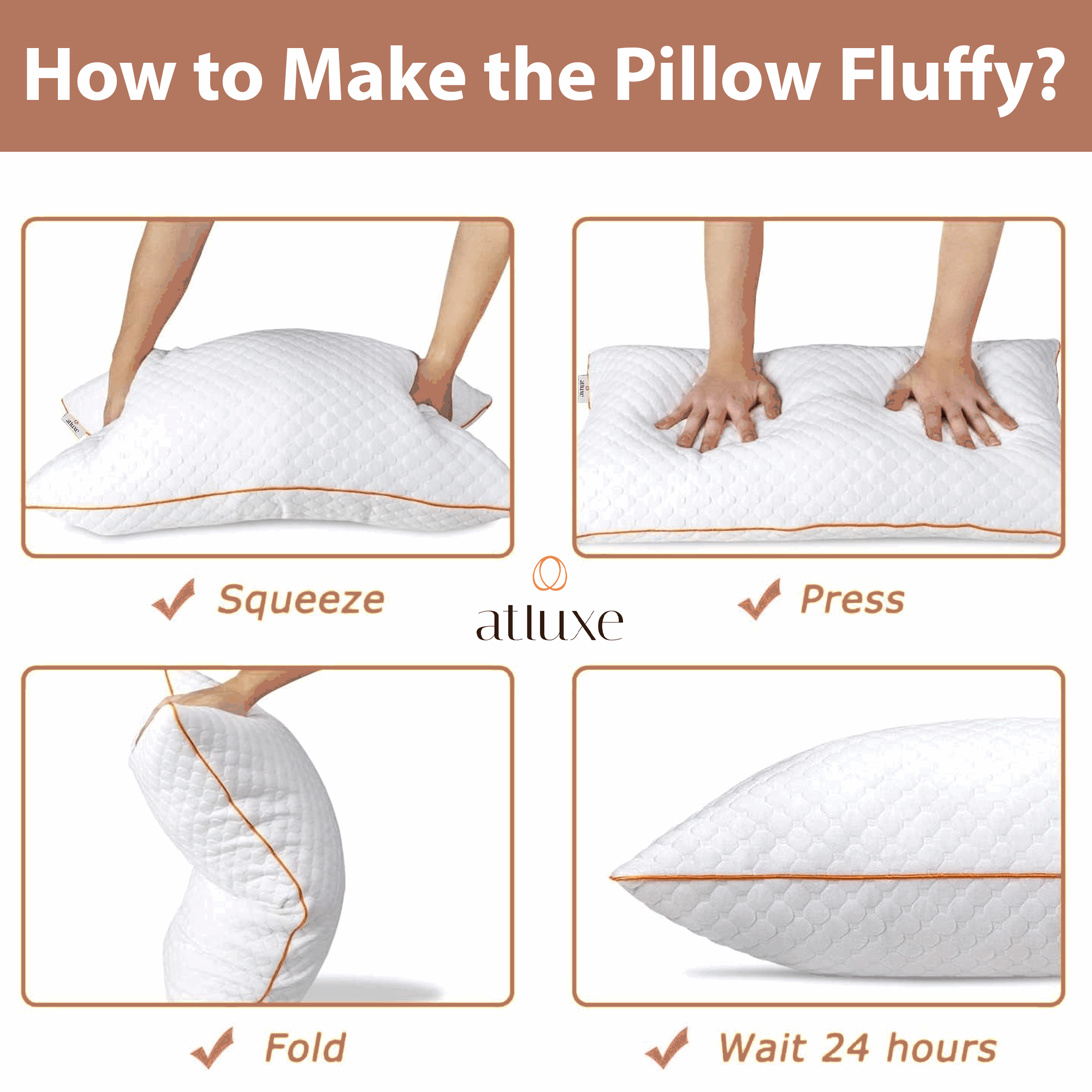 How to Make the Pillow Fluffy?

atluxe

atluxe

✓ Squeeze

atluxe

✓ Press

✓ Fold

✓ Wait 24 hours