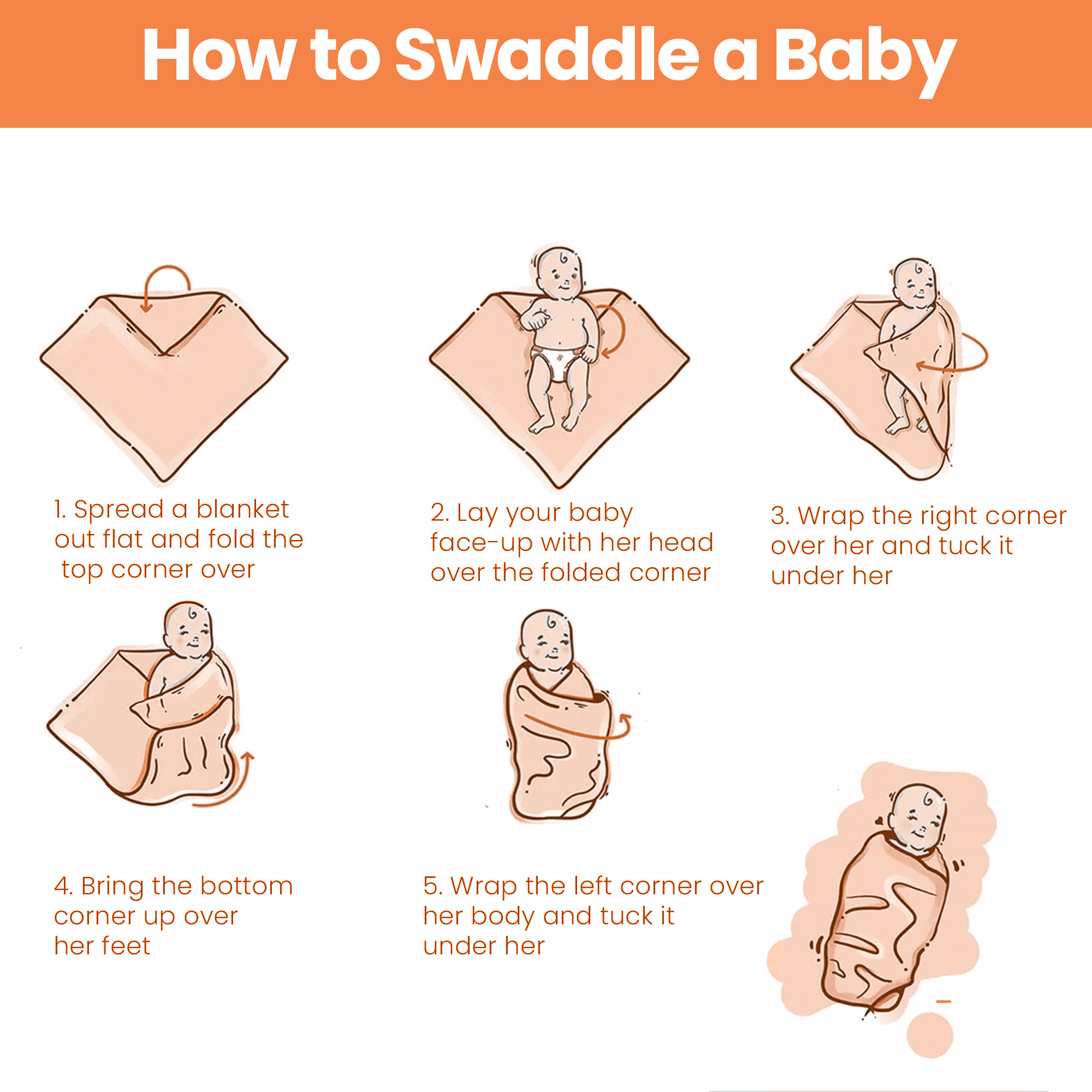 How to Swaddle a Baby

1. Spread a blanket out flat and fold the top corner over

2. Lay your baby face-up with her head over the folded corner

3. Wrap the right corner over her and tuck it under her

4. Bring the bottom corner up over her feet

5. Wrap the left corner over her body and tuck it under her